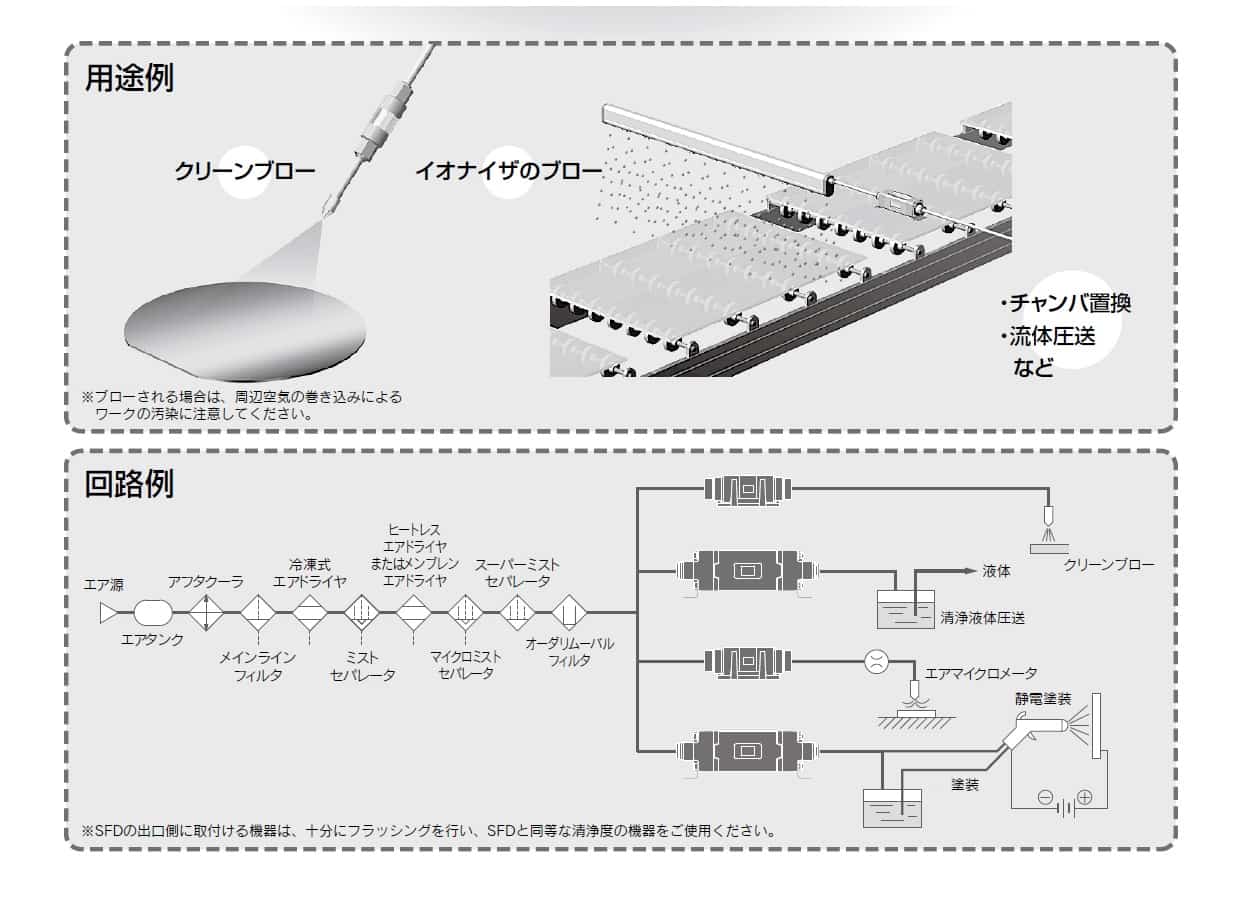 用途例

クリーンブロー

イオナイザのブロー

・チャンバ置換
・流体圧送
など

※ブローされる場合は、周辺空気の巻き込みによるワークの汚染に注意してください。

回路例

エア源

エアタンク

アフタクーラ

メインラインフィルタ

冷凍式エアドライヤ

ミストセパレータ

ヒートレスエアドライヤまたはメンブレンエアドライヤ

マイクロミストセパレータ

スーパーミストセパレータ

オーダリムーバルフィルタ

クリーンブロー

液体

清浄液体圧送

エアマイクロメータ

静電塗装

塗装

※SFDの出口側に取付ける機器は、十分にフラッシングを行い、SFDと同等な清浄度の機器をご使用ください。