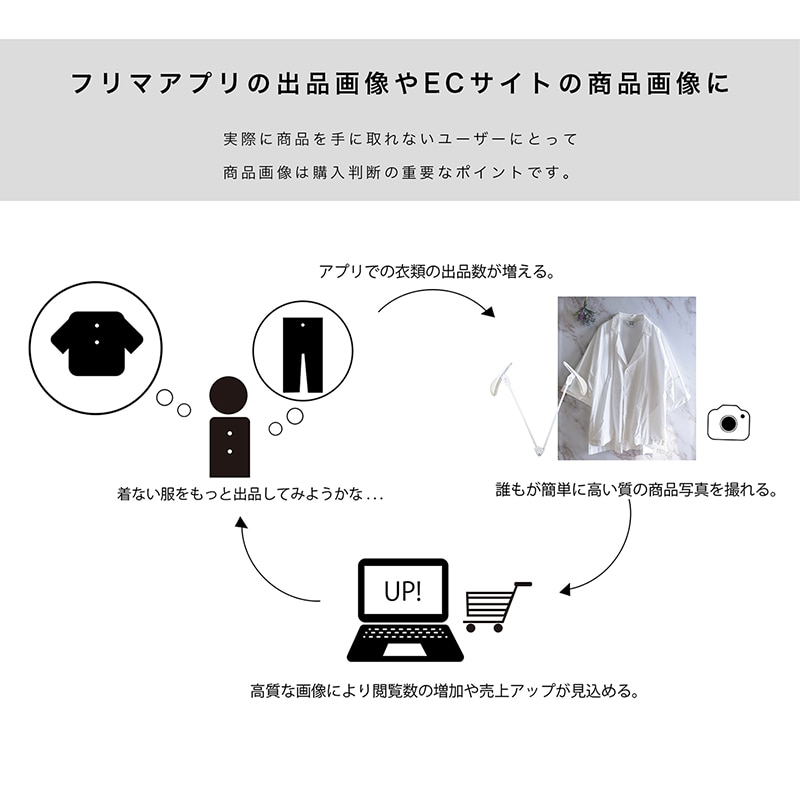 フリマアプリの出品画像やECサイトの商品画像に

実際に商品を手に取れないユーザーにとって
商品画像は購入判断の重要なポイントです。

アプリでの衣類の出品数が増える。

着ない服をもっと出品してみようかな...

誰もが簡単に高い質の商品写真を撮れる。

UP!

高質な画像により閲覧数の増加や売上アップが見込める。