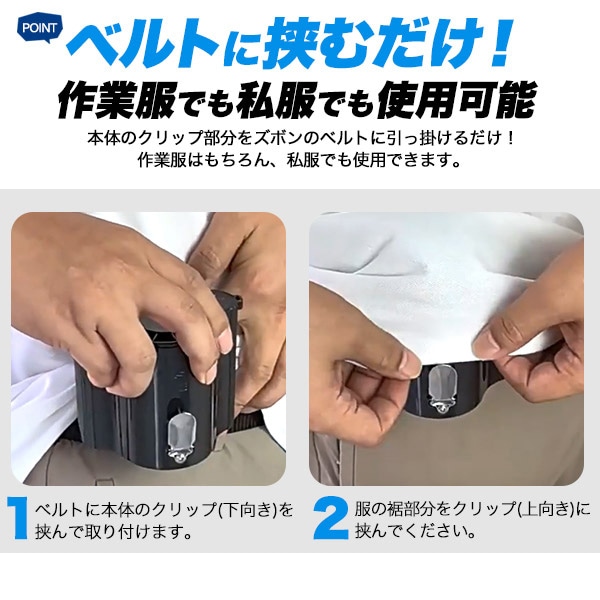 POINT

ベルトに挟むだけ！

作業服でも私服でも使用可能

本体のクリップ部分をズボンのベルトに引っ掛けるだけ！
作業服はもちろん、私服でも使用できます。

1 ベルトに本体のクリップ(下向き)を挟んで取り付けます。

2 服の裾部分をクリップ(上向き)に挟んでください。