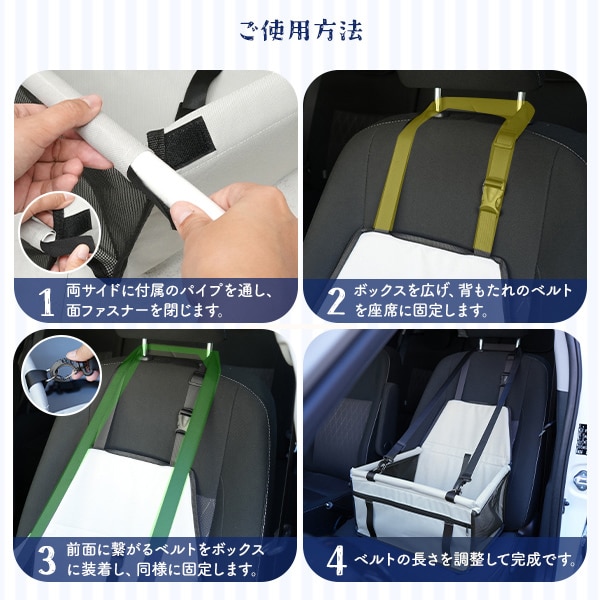 ご使用方法

1 両サイドに付属のパイプを通し、面ファスナーを閉じます。

2 ボックスを広げ、背もたれのベルトを座席に固定します。

3 前面に繋がるベルトをボックスに装着し、同様に固定します。

4 ベルトの長さを調整して完成です。