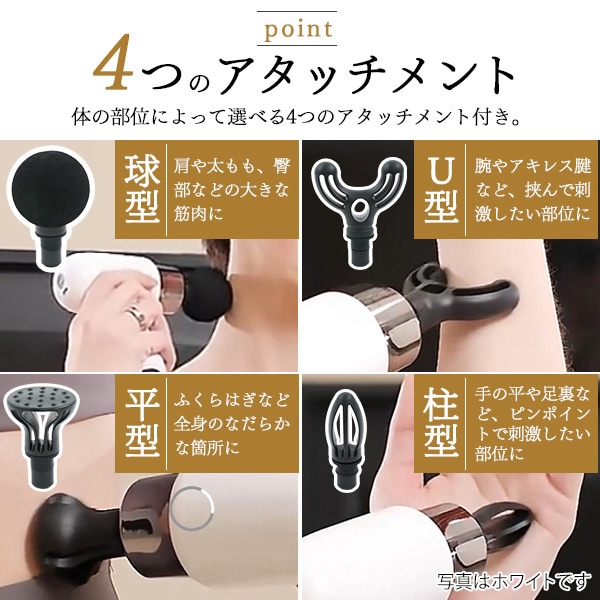 point

4つのアタッチメント

体の部位によって選べる4つのアタッチメント付き。

球型

肩や太もも、臀部などの大きな筋肉に

U型

腕やアキレス腱など、挟んで刺激したい部位に

平型

ふくらはぎなど全身のなだらかな箇所に

柱型

手の平や足裏など、ピンポイントで刺激したい部位に

写真はホワイトです