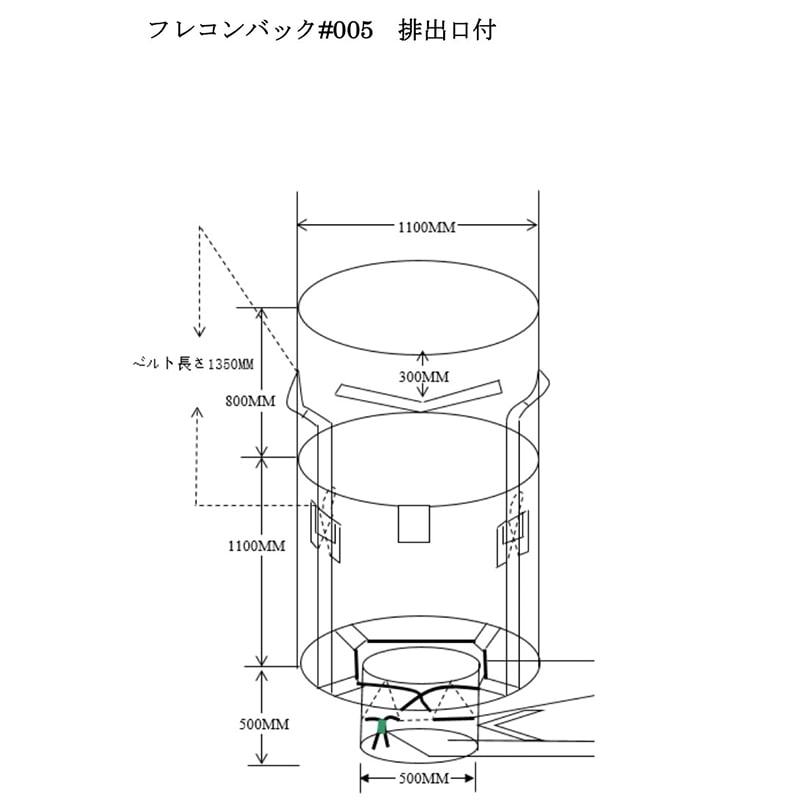 フレコンバック#005　排出口付

1100MM

ベルト長さ1350MM

300MM

800MM

1100MM

500MM

500MM