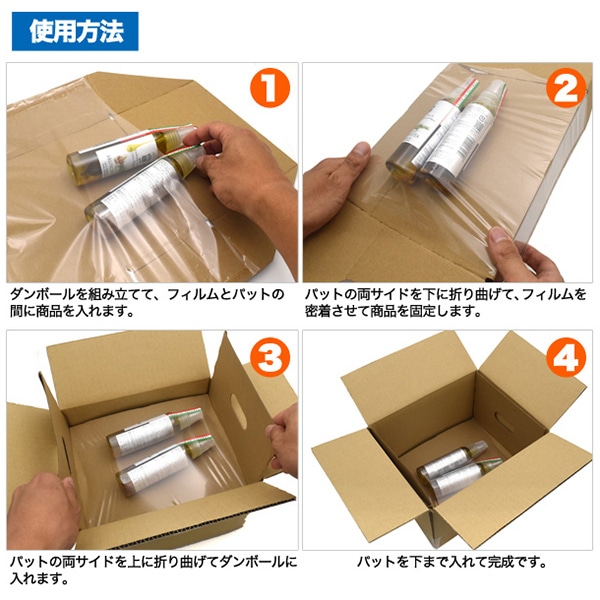 使用方法

1

ダンボールを組み立てて、フィルムとパットの間に商品を入れます。

2

パットの両サイドを下に折り曲げて、フィルムを密着させて商品を固定します。

3

パットの両サイドを上に折り曲げてダンボールに入れます。

4

パットを下まで入れて完成です。