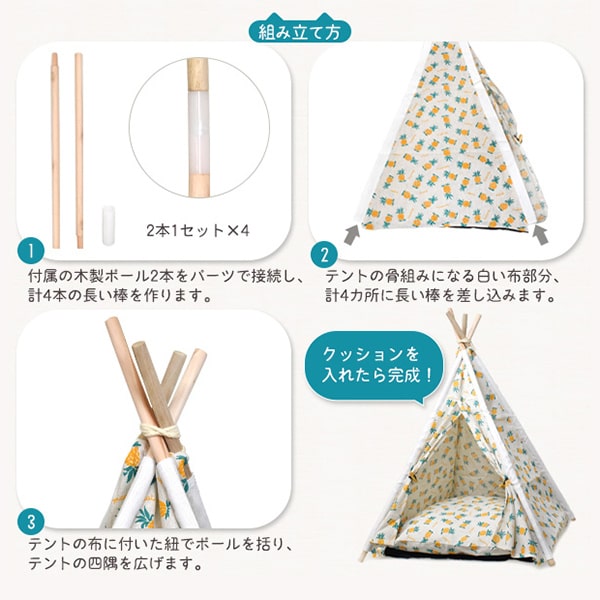 組み立て方

2本1セット×4

1
付属の木製ポール2本をパーツで接続し、計4本の長い棒を作ります。

2
テントの骨組みになる白い布部分、計4カ所に長い棒を差し込みます。

3
テントの布に付いた紐でポールを括り、テントの四隅を広げます。

クッションを入れたら完成！