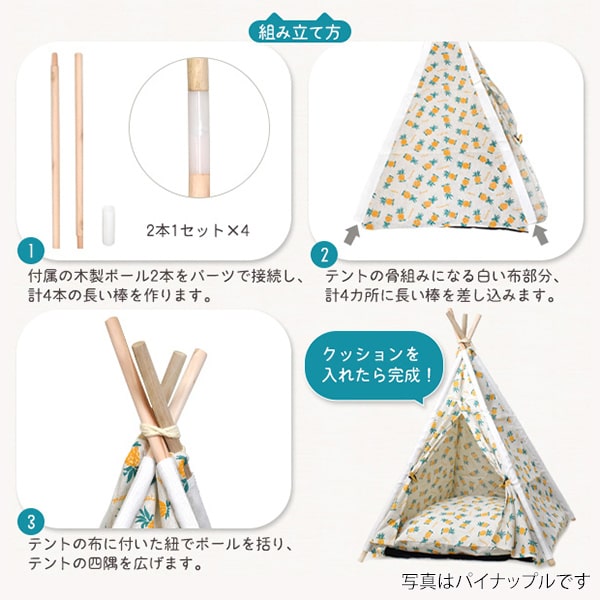 組み立て方

2本1セット×4

1
付属の木製ポール2本をパーツで接続し、計4本の長い棒を作ります。

2
テントの骨組みになる白い布部分、計4カ所に長い棒を差し込みます。

3
テントの布に付いた紐でポールを括り、テントの四隅を広げます。

クッションを入れたら完成！

写真はパイナップルです