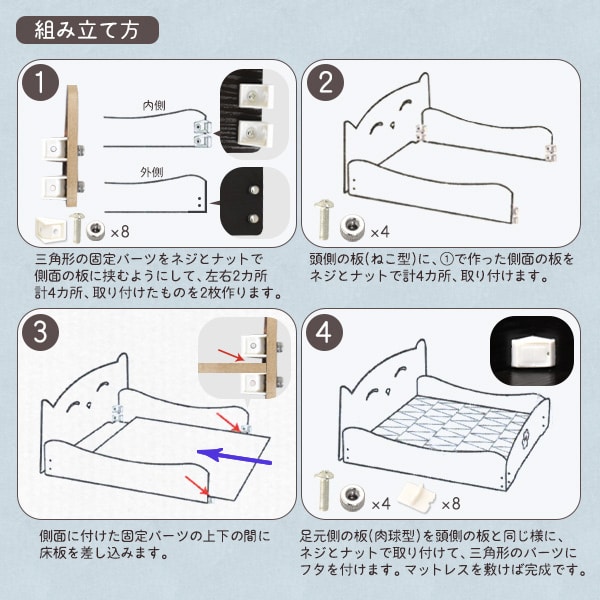 組み立て方

1

内側

外側

×8

三角形の固定パーツをネジとナットで側面の板に挟むようにして、左右2カ所計4カ所、取り付けたものを2枚作ります。

2

×4

頭側の板(ねこ型)に、①で作った側面の板をネジとナットで計4カ所、取り付けます。

3

側面に付けた固定パーツの上下の間に床板を差し込みます。

4

×4

×8

足元側の板(肉球型)を頭側の板と同じ様に、ネジとナットで取り付けて、三角形のパーツにフタを付けます。マットレスを敷けば完成です。