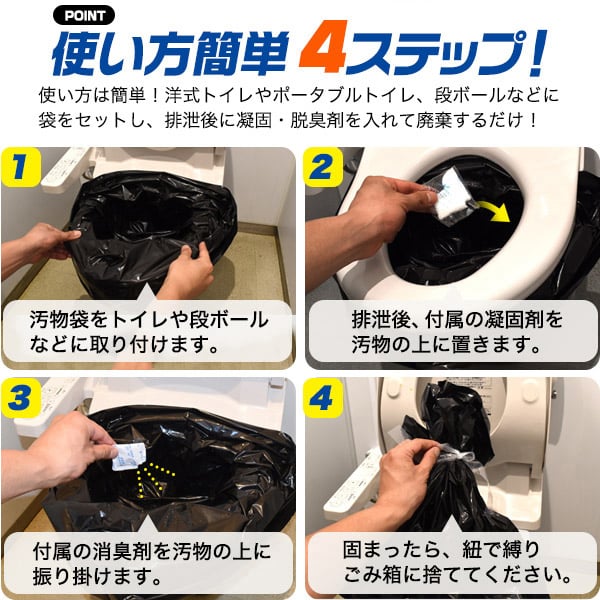 POINT

使い方簡単 4ステップ！

使い方は簡単！洋式トイレやポータブルトイレ、段ボールなどに袋をセットし、排泄後に凝固・脱臭剤を入れて廃棄するだけ！

1

汚物袋をトイレや段ボールなどに取り付けます。

2

排泄後、付属の凝固剤を汚物の上に置きます。

3

付属の消臭剤を汚物の上に振り掛けます。

4

固まったら、紐で縛りごみ箱に捨ててください。