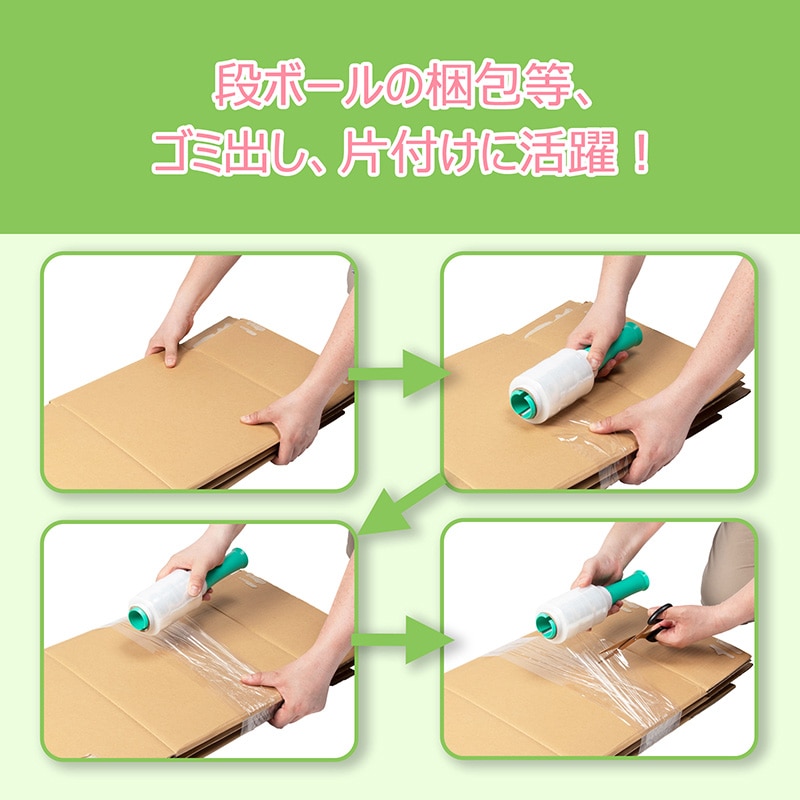 段ボールの梱包等、
ゴミ出し、片付けに活躍！