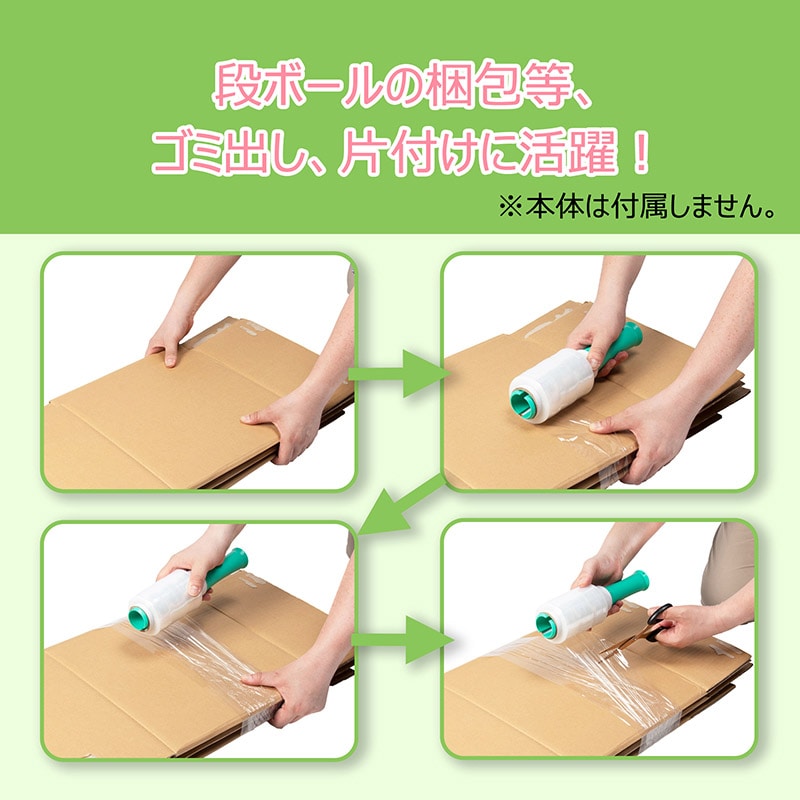 段ボールの梱包等、
ゴミ出し、片付けに活躍！
※本体は付属しません。