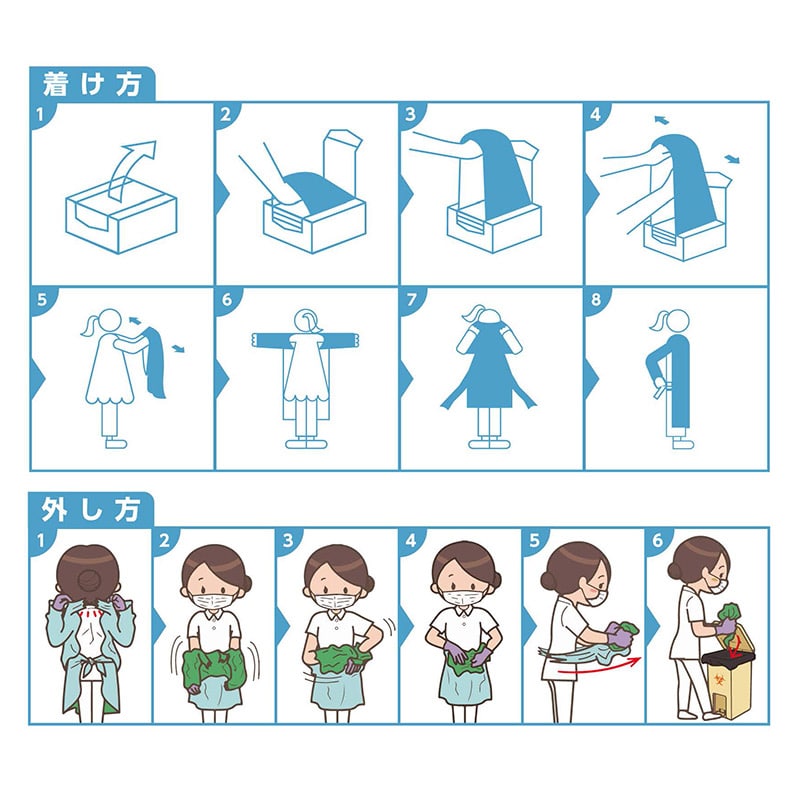 着け方

1

2

3

4

5

6

7

8

外し方

1

2

3

4

5

6