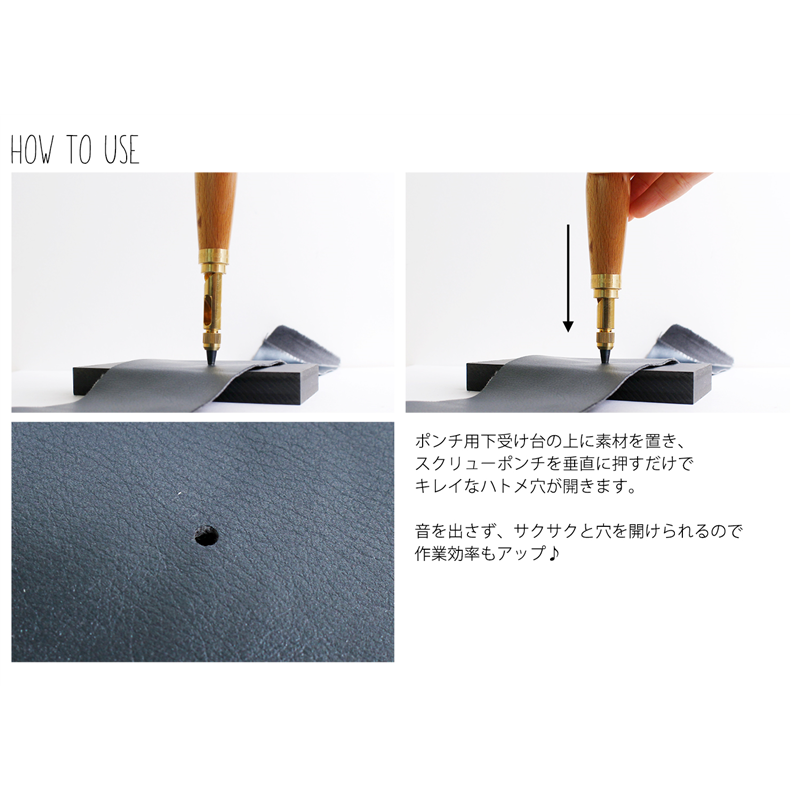 HOW TO USE

ポンチ用下受け台の上に素材を置き、スクリューポンチを垂直に押すだけでキレイなハトメ穴が開きます。

音を出さず、サクサクと穴を開けられるので作業効率もアップ♪