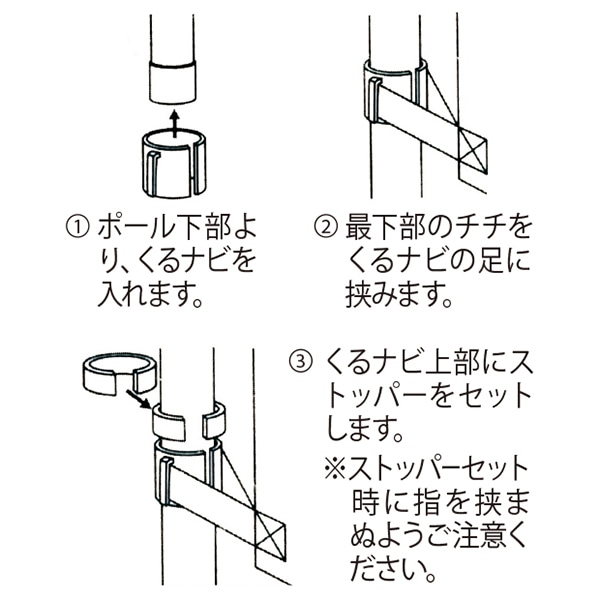 ① ポール下部より、くるナビを入れます。

② 最下部のチチをくるナビの足に挟みます。

③ くるナビ上部にストッパーをセットします。

※ストッパーセット時に指を挟まぬようご注意ください。