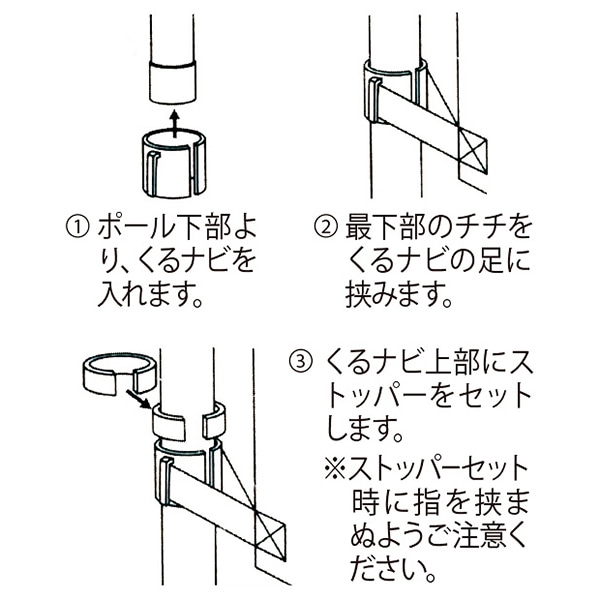 ① ポール下部より、くるナビを入れます。

② 最下部のチチをくるナビの足に挟みます。

③ くるナビ上部にストッパーをセットします。

※ストッパーセット時に指を挟まぬようご注意ください。