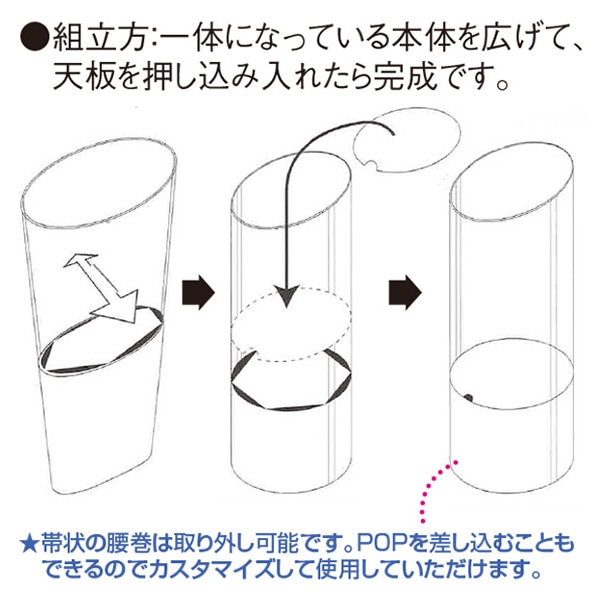 ●組立方:一体になっている本体を広げて、天板を押し込み入れたら完成です。

★帯状の腰巻は取り外し可能です。POPを差し込むこともできるのでカスタマイズして使用していただけます。