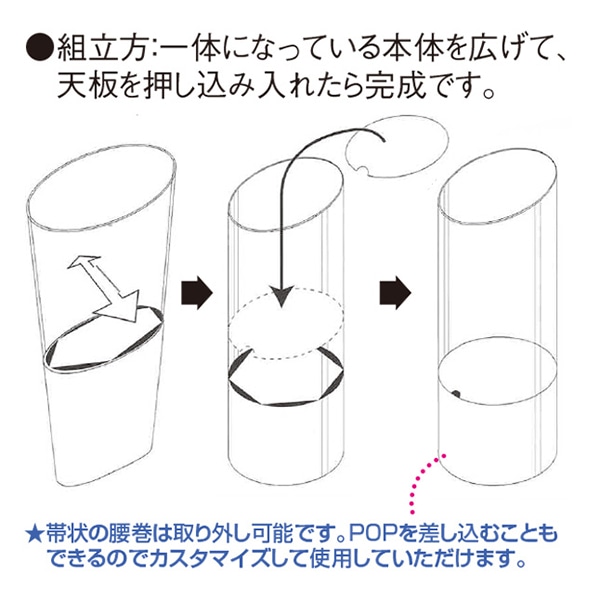 ●組立方:一体になっている本体を広げて、天板を押し込み入れたら完成です。

★帯状の腰巻は取り外し可能です。POPを差し込むこともできるのでカスタマイズして使用していただけます。