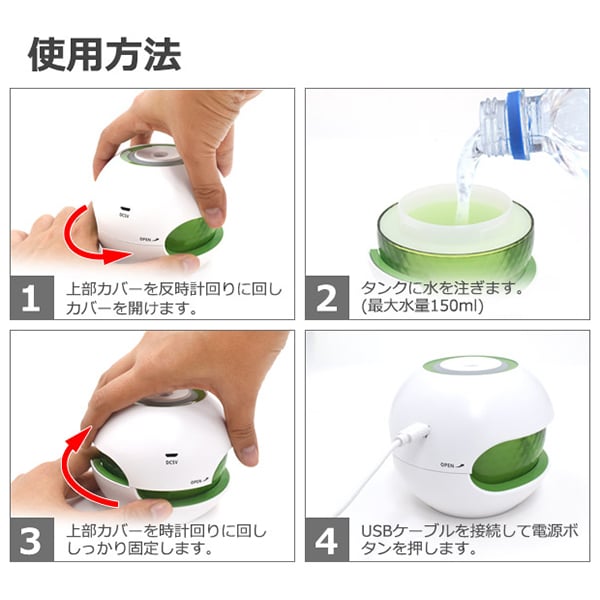 使用方法

DC5V

OPEN

1 上部カバーを反時計回りに回しカバーを開けます。

2 タンクに水を注ぎます。(最大水量150ml)

DC5V

OPEN

3 上部カバーを時計回りに回ししっかり固定します。

OPEN

4 USBケーブルを接続して電源ボタンを押します。