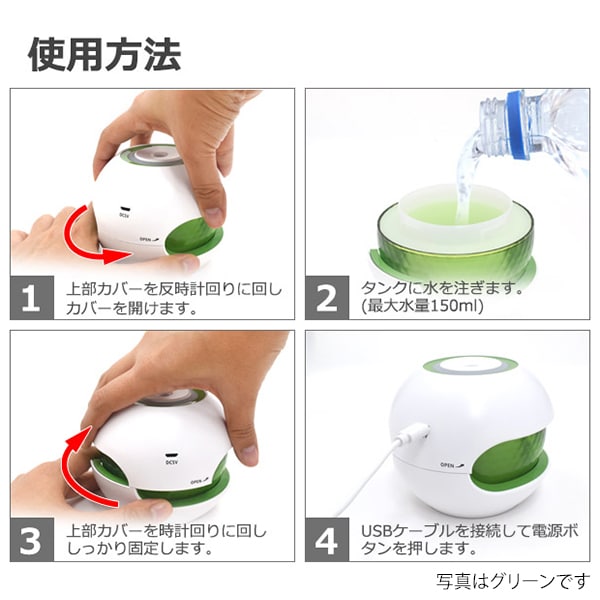 使用方法

DC5V

OPEN

1 上部カバーを反時計回りに回しカバーを開けます。

2 タンクに水を注ぎます。(最大水量150ml)

DC5V

OPEN

3 上部カバーを時計回りに回ししっかり固定します。

OPEN

4 USBケーブルを接続して電源ボタンを押します。

写真はグリーンです