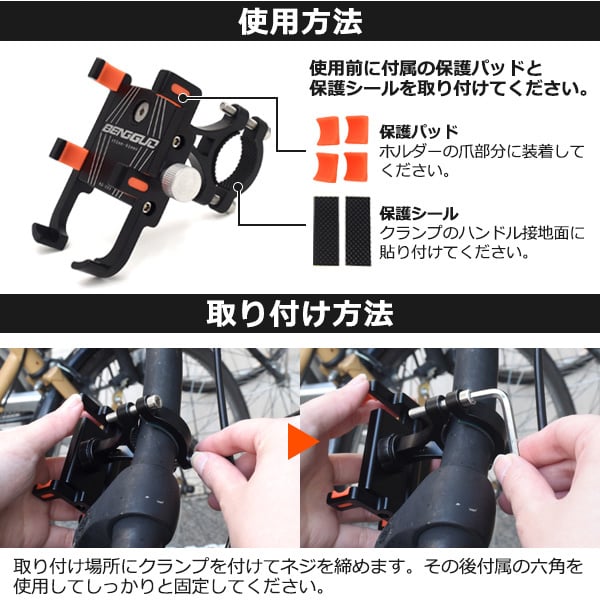 使用方法

使用前に付属の保護パッドと保護シールを取り付けてください。

BENGGUO

保護パッド
ホルダーの爪部分に装着してください。

保護シール
クランプのハンドル接地面に貼り付けてください。

取り付け方法

取り付け場所にクランプを付けてネジを締めます。その後付属の六角を使用してしっかりと固定してください。