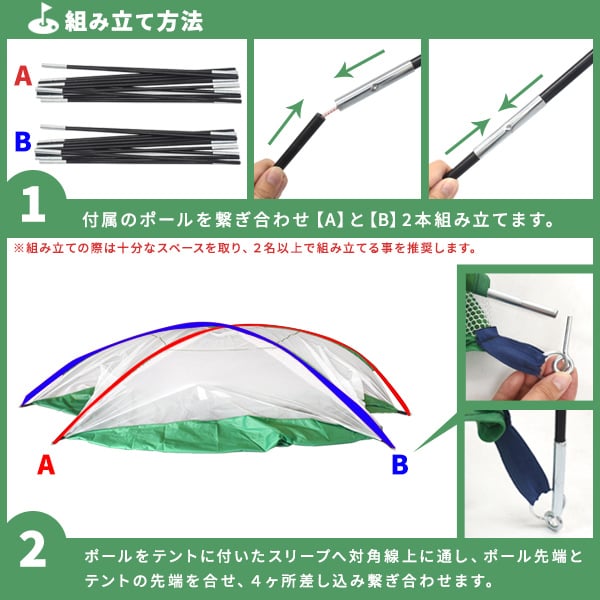 組み立て方法

A

B

1

付属のポールを繋ぎ合わせ【A】と【B】2本組み立てます。

※組み立ての際は十分なスペースを取り、2名以上で組み立てる事を推奨します。

A

B

2

ポールをテントに付いたスリーブへ対角線上に通し、ポール先端とテントの先端を合せ、4ヶ所差し込み繋ぎ合わせます。