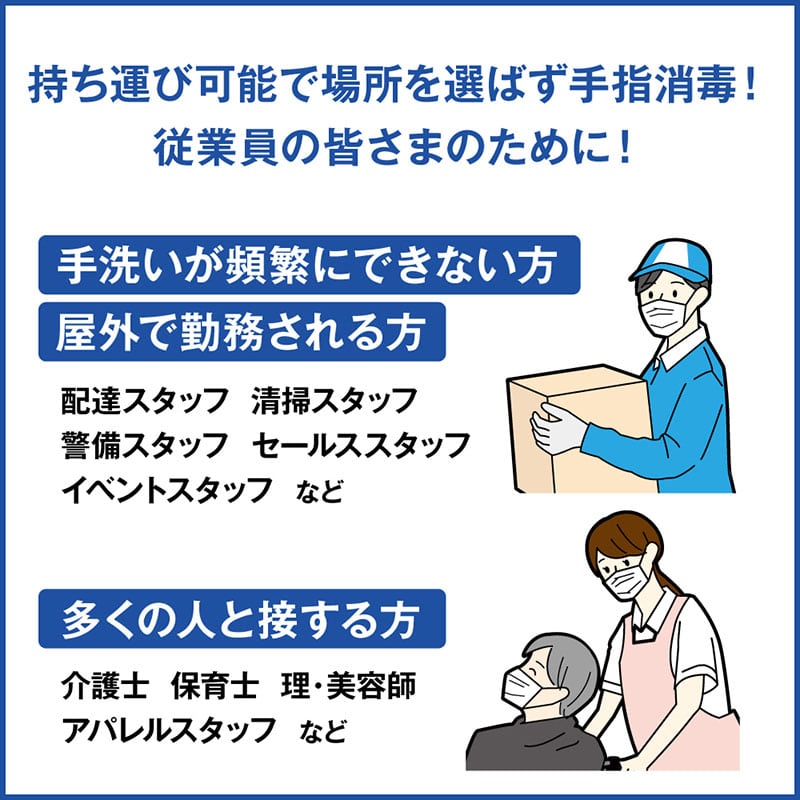 持ち運び可能で場所を選ばず手指消毒！
従業員の皆さまのために！

手洗いが頻繁にできない方
屋外で勤務される方

配達スタッフ　清掃スタッフ
警備スタッフ　セールススタッフ
イベントスタッフ　など

多くの人と接する方

介護士　保育士　理・美容師
アパレルスタッフ　など