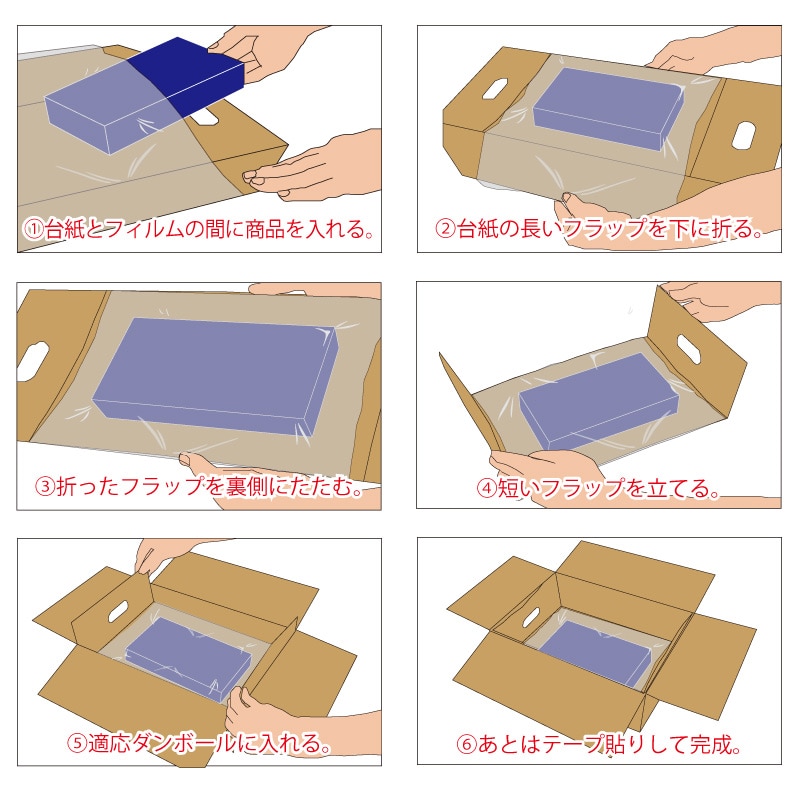 ①台紙とフィルムの間に商品を入れる。

②台紙の長いフラップを下に折る。

③折ったフラップを裏側にたたむ。

④短いフラップを立てる。

⑤適応ダンボールに入れる。

⑥あとはテープ貼りして完成。