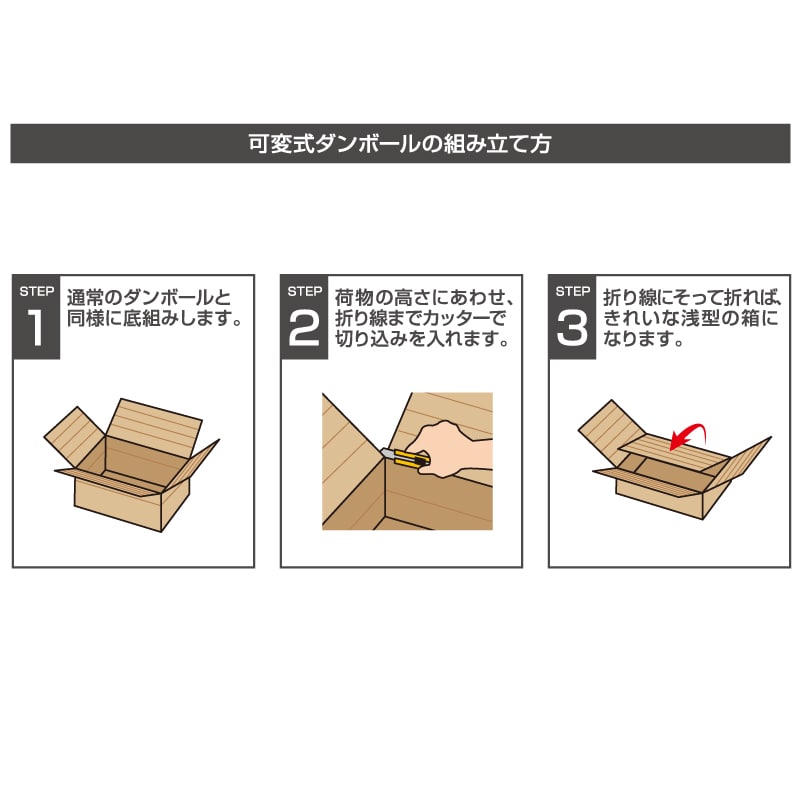 可変式ダンボールの組み立て方

STEP
1
通常のダンボールと同様に底組みします。

STEP
2
荷物の高さにあわせ、折り線までカッターで切り込みを入れます。

STEP
3
折り線にそって折れば、きれいな浅型の箱になります。