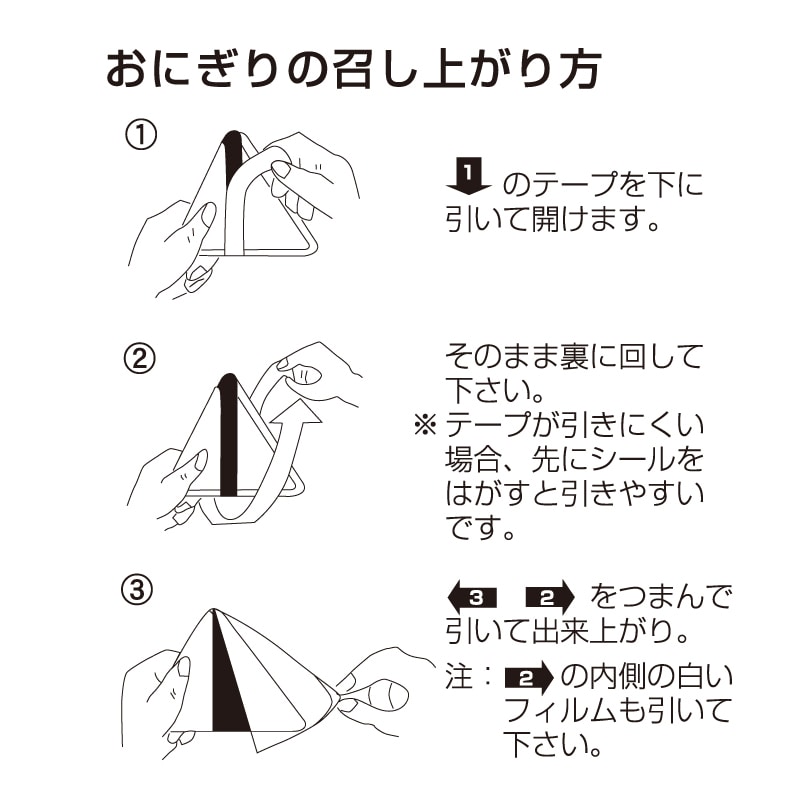 おにぎりの召し上がり方

①

1 のテープを下に引いて開けます。

②

そのまま裏に回して下さい。
※テープが引きにくい場合、先にシールをはがすと引きやすいです。

③

3 2 をつまんで引いて出来上がり。
注：2 の内側の白いフィルムも引いて下さい。