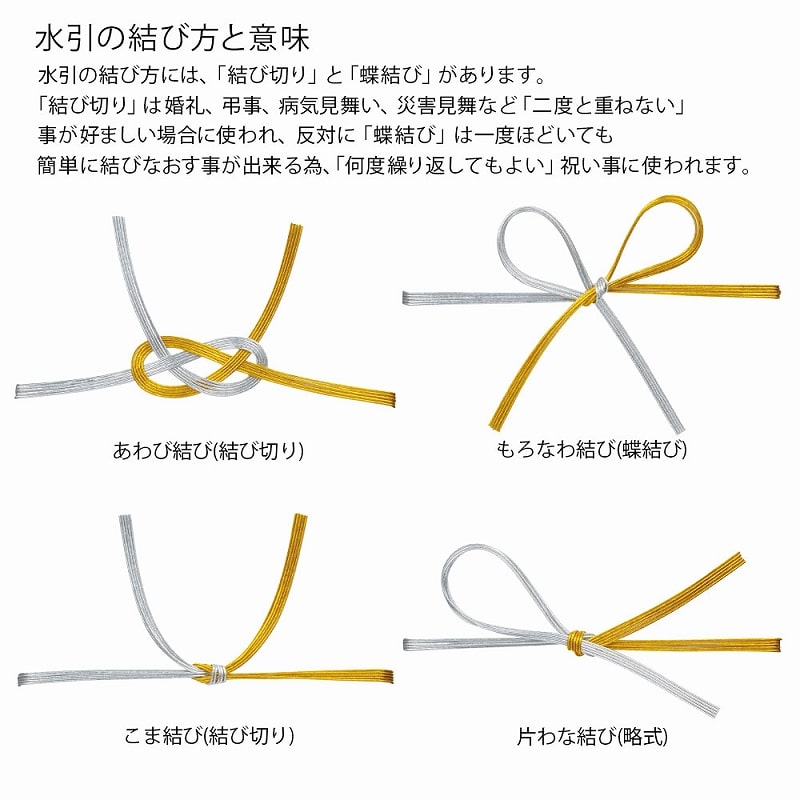 水引の結び方と意味

水引の結び方には、「結び切り」と「蝶結び」があります。
「結び切り」は婚礼、弔事、病気見舞い、災害見舞など「二度と重ねない」事が好ましい場合に使われ、反対に「蝶結び」は一度ほどいても簡単に結びなおす事が出来る為、「何度繰り返してもよい」祝い事に使われます。

あわび結び(結び切り)

もろなわ結び(蝶結び)

こま結び(結び切り)

片わな結び(略式)