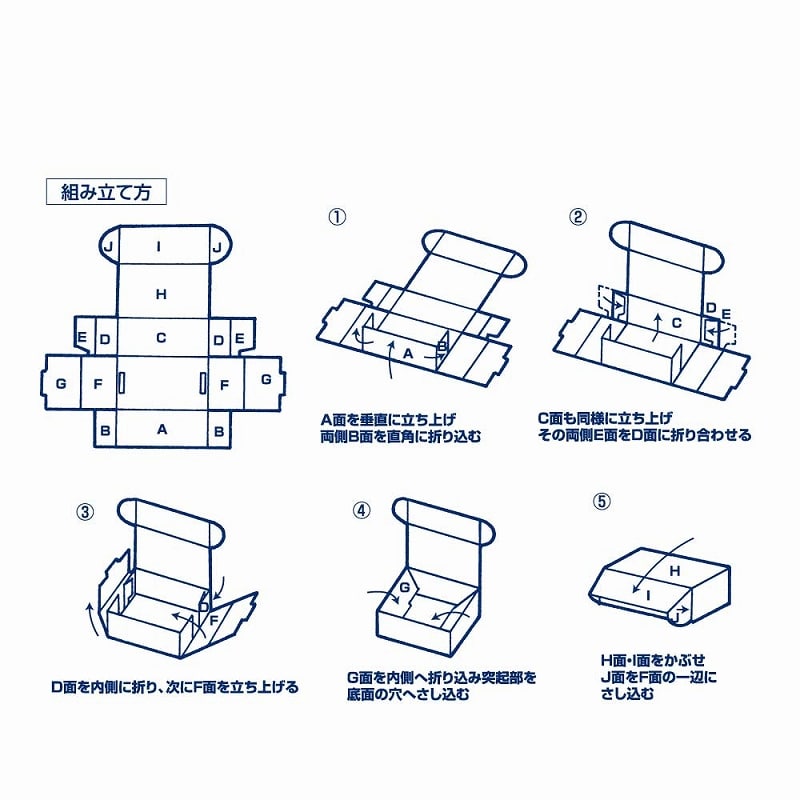 組み立て方

J I J
H
E D C D E
G F F G
B A B

①
A B
A面を垂直に立ち上げ
両側B面を直角に折り込む

②
C D E
C面も同様に立ち上げ
その両側E面をD面に折り合わせる

③
D F
D面を内側に折り、次にF面を立ち上げる

④
G
G面を内側へ折り込み突起部を
底面の穴へさし込む

⑤
H I J
H面・I面をかぶせ
J面をF面の一辺に
さし込む