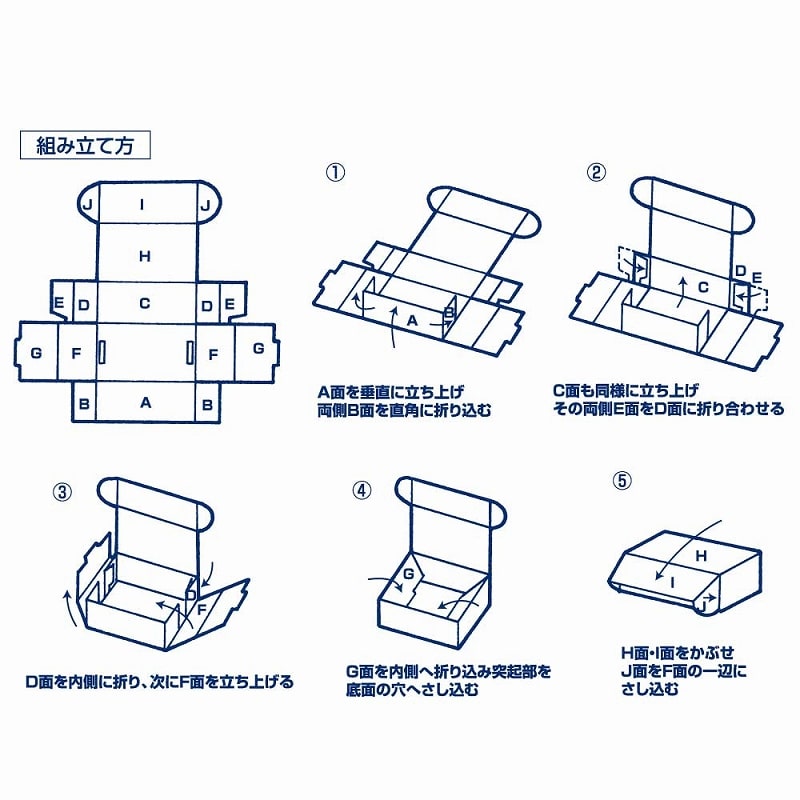 組み立て方

J I J
H
E D C D E
G F F G
B A B

①
A B
A面を垂直に立ち上げ
両側B面を直角に折り込む

②
C D E
C面も同様に立ち上げ
その両側E面をD面に折り合わせる

③
D F
D面を内側に折り、次にF面を立ち上げる

④
G
G面を内側へ折り込み突起部を
底面の穴へさし込む

⑤
H I J
H面・I面をかぶせ
J面をF面の一辺に
さし込む