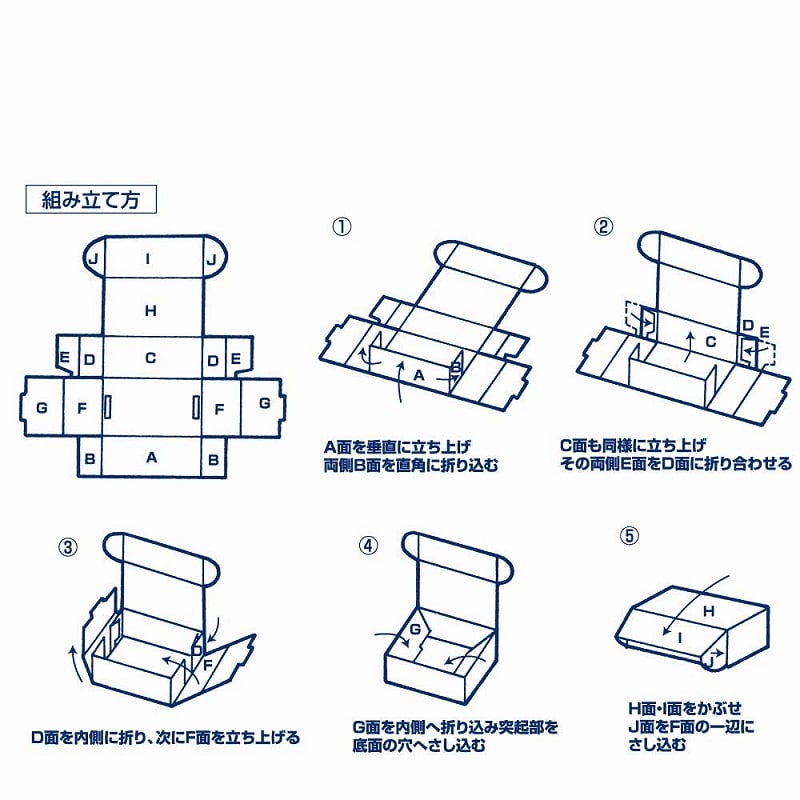 組み立て方

J I J
H
E D C D E
G F F G
B A B

①
A
B
A面を垂直に立ち上げ
両側B面を直角に折り込む

②
C
D E
C面も同様に立ち上げ
その両側E面をD面に折り合わせる

③
F
D面を内側に折り、次にF面を立ち上げる

④
G
G面を内側へ折り込み突起部を
底面の穴へさし込む

⑤
H
I
J
H面・I面をかぶせ
J面をF面の一辺に
さし込む