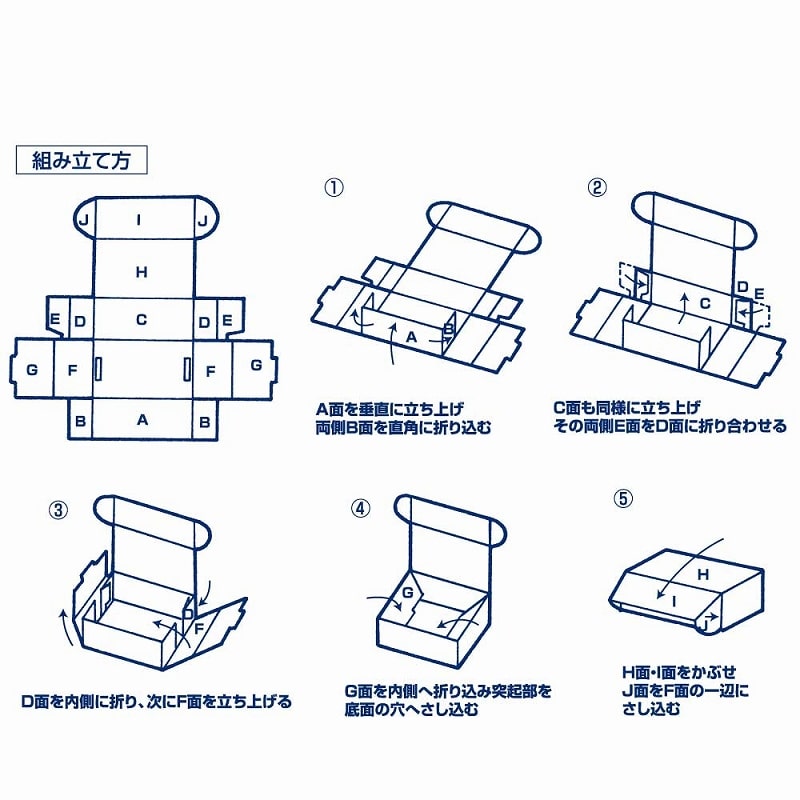 組み立て方

J I J
H
E D C D E
G F F G
B A B

①
A B
A面を垂直に立ち上げ
両側B面を直角に折り込む

②
C D E
C面も同様に立ち上げ
その両側E面をD面に折り合わせる

③
D F
D面を内側に折り、次にF面を立ち上げる

④
G
G面を内側へ折り込み突起部を
底面の穴へさし込む

⑤
H I J
H面･I面をかぶせ
J面をF面の一辺に
さし込む