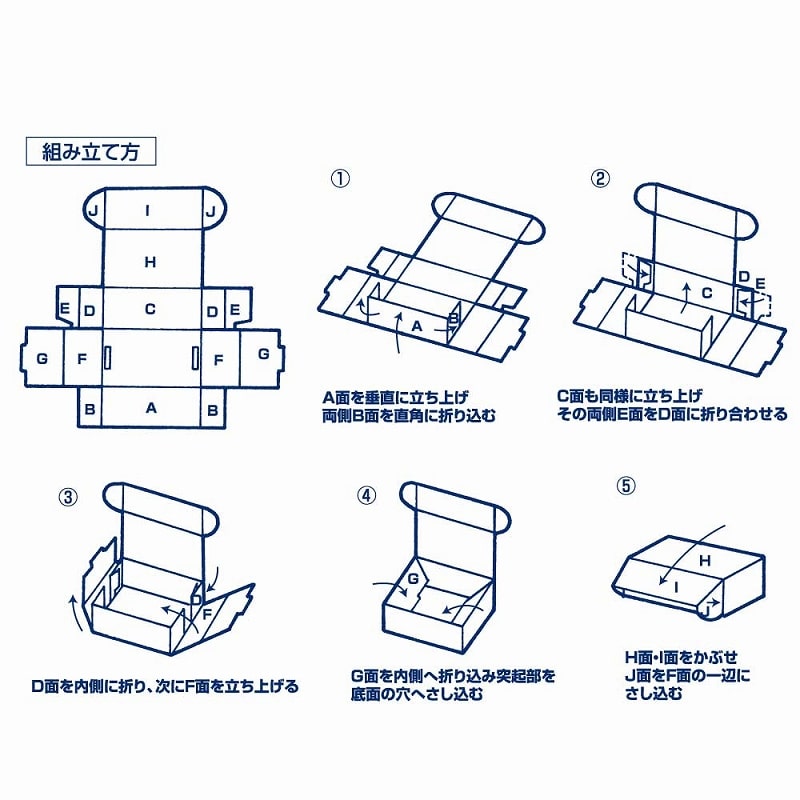 組み立て方

J I J
H
E D C D E
G F F G
B A B

①
A B
A面を垂直に立ち上げ
両側B面を直角に折り込む

②
C D E
C面も同様に立ち上げ
その両側E面をD面に折り合わせる

③
D F
D面を内側に折り、次にF面を立ち上げる

④
G
G面を内側へ折り込み突起部を
底面の穴へさし込む

⑤
H I J
H面・I面をかぶせ
J面をF面の一辺に
さし込む