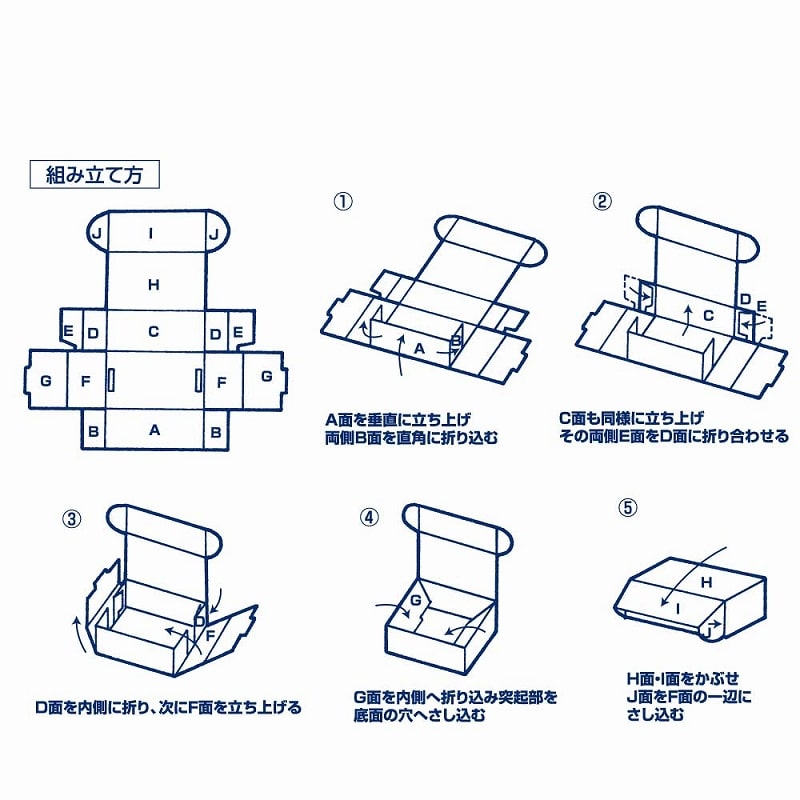 組み立て方

J I J
H
E D C D E
G F F G
B A B

①
A B
A面を垂直に立ち上げ
両側B面を直角に折り込む

②
C D E
C面も同様に立ち上げ
その両側E面をD面に折り合わせる

③
D F
D面を内側に折り、次にF面を立ち上げる

④
G
G面を内側へ折り込み突起部を
底面の穴へさし込む

⑤
H I J
H面・I面をかぶせ
J面をF面の一辺に
さし込む