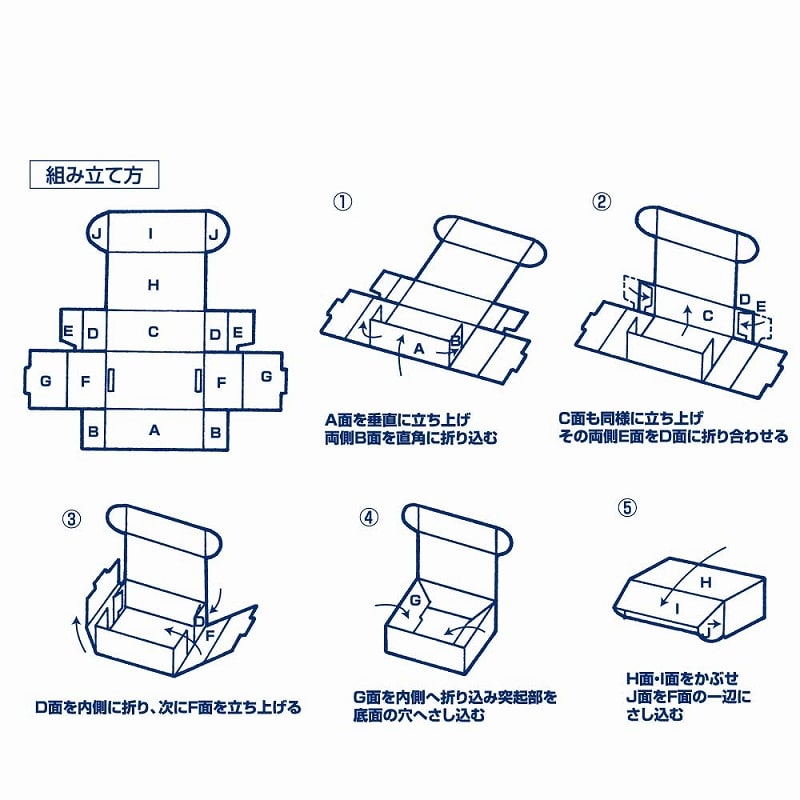 組み立て方

J I J
H
E D C D E
G F F G
B A B

①
A
B
A面を垂直に立ち上げ
両側B面を直角に折り込む

②
C
D E
C面も同様に立ち上げ
その両側E面をD面に折り合わせる

③
D
F
D面を内側に折り、次にF面を立ち上げる

④
G
G面を内側へ折り込み突起部を
底面の穴へさし込む

⑤
H
I
J
H面･I面をかぶせ
J面をF面の一辺に
さし込む