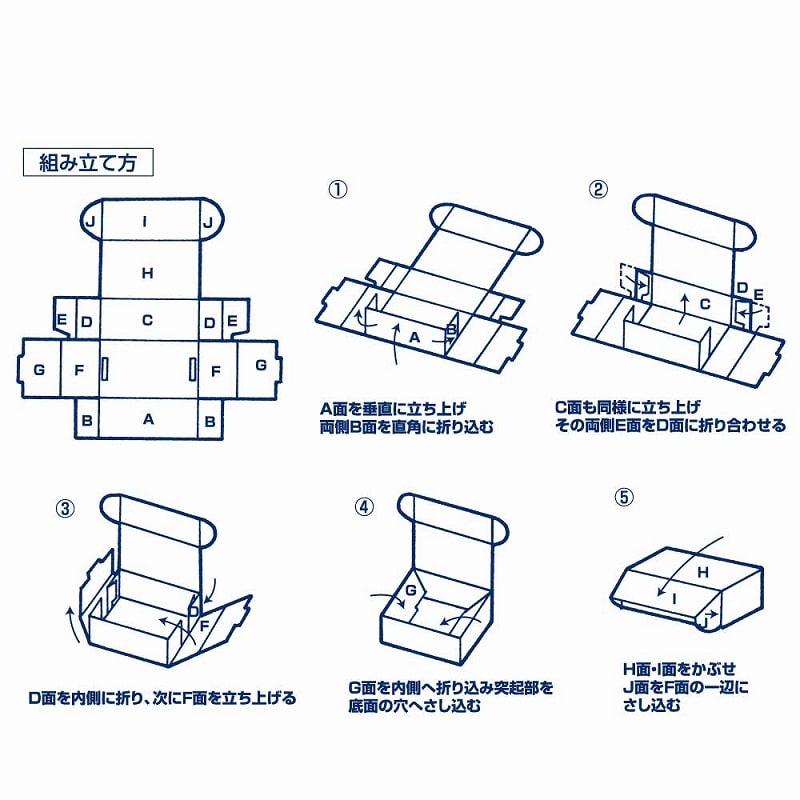 組み立て方

J I J
H
E D C D E
G F F G
B A B

①
A
B
A面を垂直に立ち上げ
両側B面を直角に折り込む

②
C
D
E
C面も同様に立ち上げ
その両側E面をD面に折り合わせる

③
D
F
D面を内側に折り、次にF面を立ち上げる

④
G
G面を内側へ折り込み突起部を
底面の穴へさし込む

⑤
H
I
J
H面・I面をかぶせ
J面をF面の一辺に
さし込む