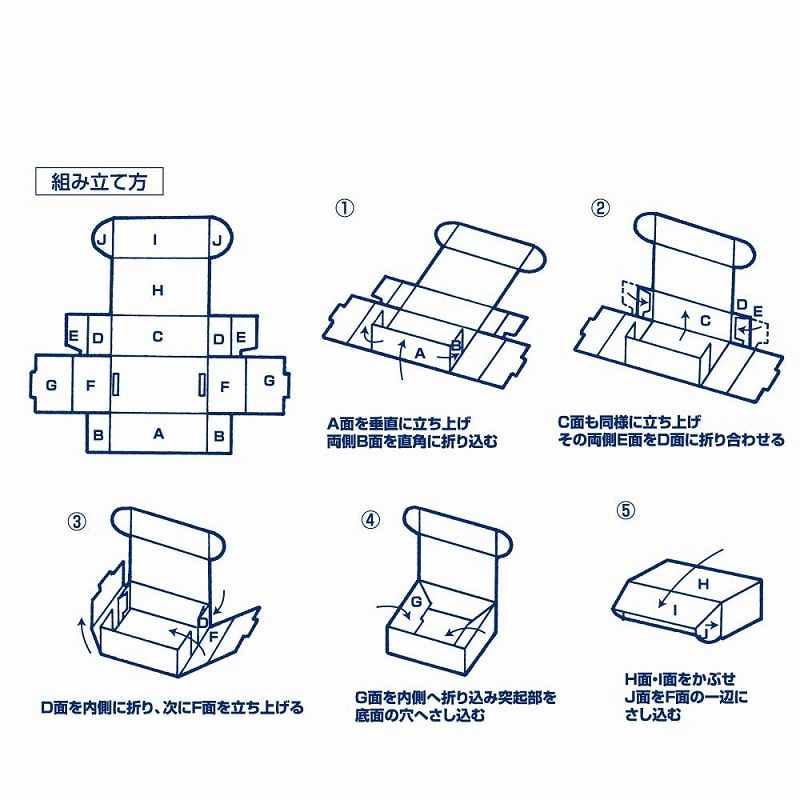 組み立て方

J I J
H
E D C D E
G F F G
B A B

①
A
B
A面を垂直に立ち上げ
両側B面を直角に折り込む

②
C
D E
C面も同様に立ち上げ
その両側E面をD面に折り合わせる

③
D
F
D面を内側に折り、次にF面を立ち上げる

④
G
G面を内側へ折り込み突起部を
底面の穴へさし込む

⑤
H
I
J
H面・I面をかぶせ
J面をF面の一辺に
さし込む