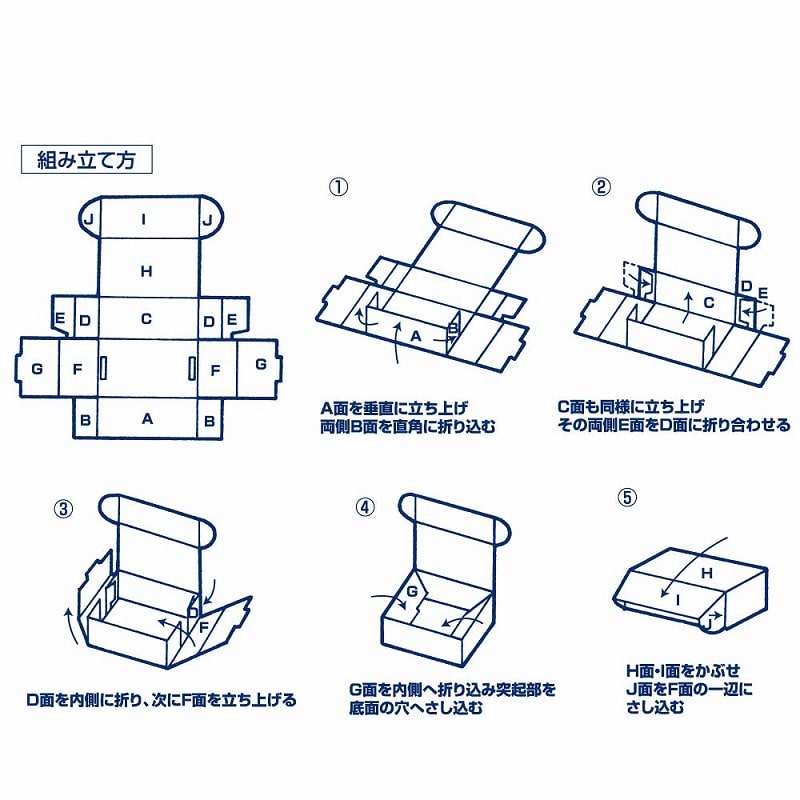 組み立て方

J I J
H
E D C D E
G F F G
B A B

①
A
B
A面を垂直に立ち上げ
両側B面を直角に折り込む

②
C
D E
C面も同様に立ち上げ
その両側E面をD面に折り合わせる

③
F
D面を内側に折り、次にF面を立ち上げる

④
G
G面を内側へ折り込み突起部を
底面の穴へさし込む

⑤
H
I
J
H面・I面をかぶせ
J面をF面の一辺に
さし込む