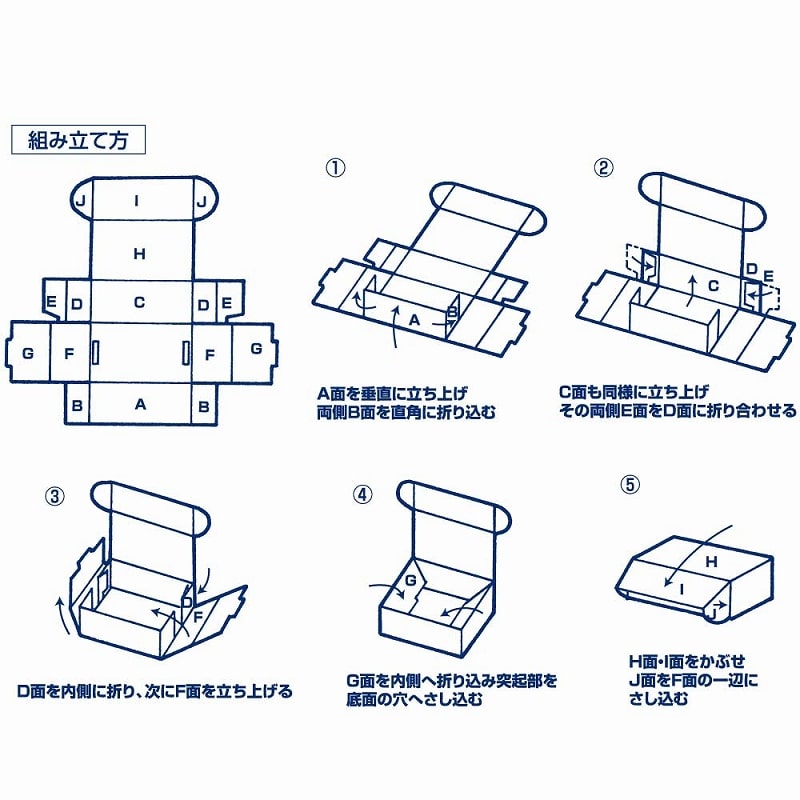 組み立て方

J I J
H
E D C D E
G F F G
B A B

①
A B
A面を垂直に立ち上げ
両側B面を直角に折り込む

②
C D E
C面も同様に立ち上げ
その両側E面をD面に折り合わせる

③
D F
D面を内側に折り、次にF面を立ち上げる

④
G
G面を内側へ折り込み突起部を
底面の穴へさし込む

⑤
H I J
H面・I面をかぶせ
J面をF面の一辺に
さし込む