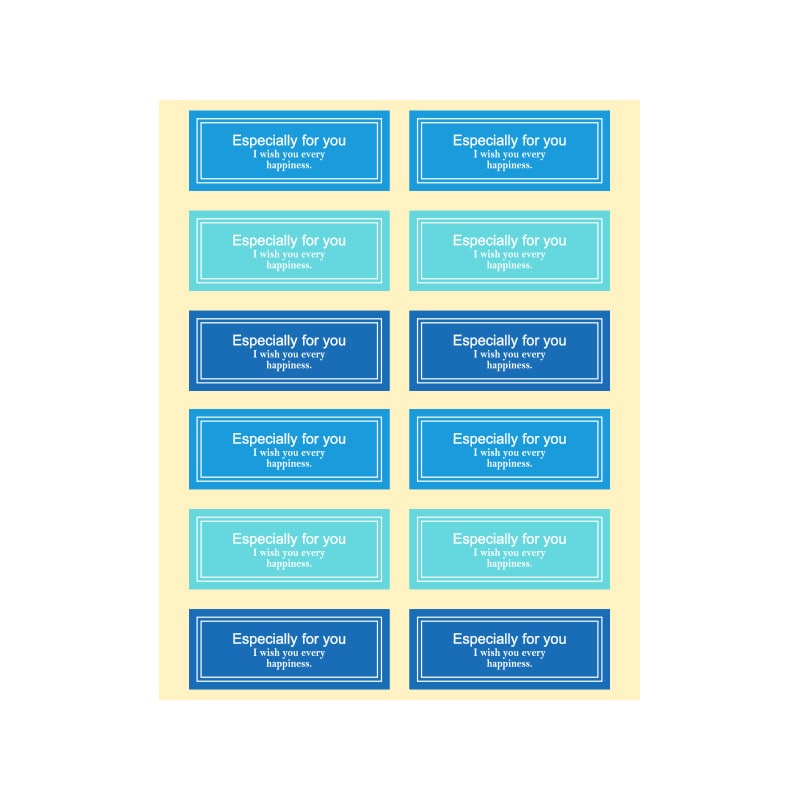 Especially for you
I wish you every happiness.

Especially for you
I wish you every happiness.

Especially for you
I wish you every happiness.

Especially for you
I wish you every happiness.

Especially for you
I wish you every happiness.

Especially for you
I wish you every happiness.

Especially for you
I wish you every happiness.

Especially for you
I wish you every happiness.

Especially for you
I wish you every happiness.

Especially for you
I wish you every happiness.

Especially for you
I wish you every happiness.

Especially for you
I wish you every happiness.