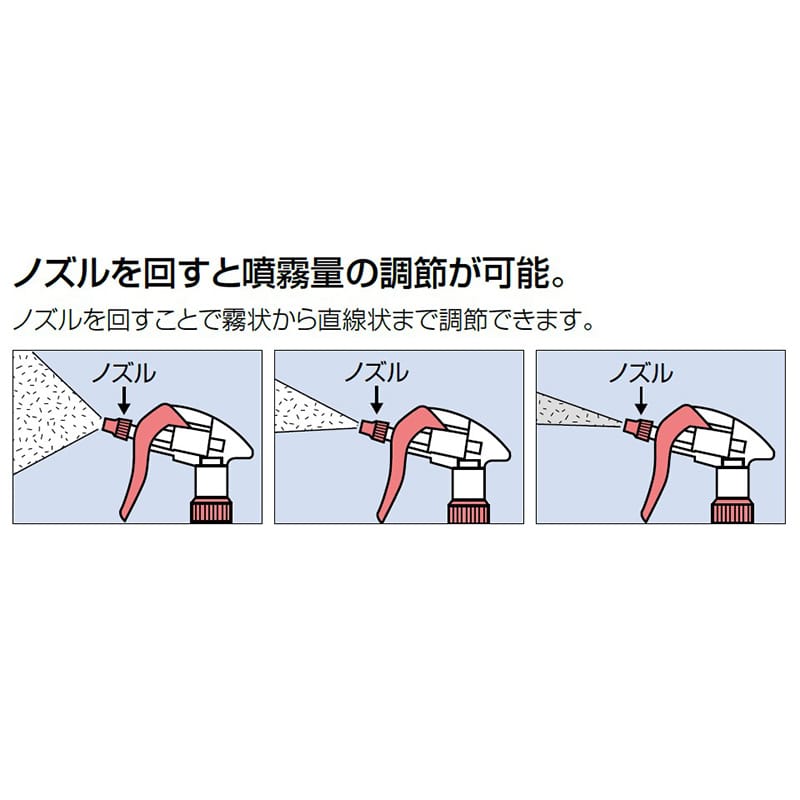 ノズルを回すと噴霧量の調節が可能。

ノズルを回すことで霧状から直線状まで調節できます。

ノズル

ノズル

ノズル