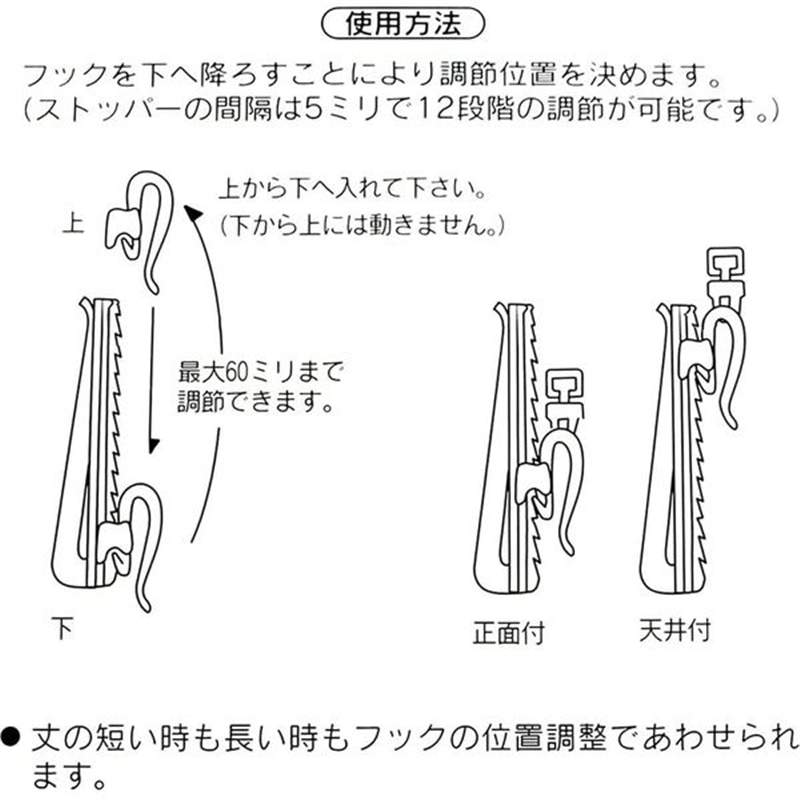 使用方法

フックを下へ降ろすことにより調節位置を決めます。
(ストッパーの間隔は5ミリで12段階の調節が可能です。)

上

上から下へ入れて下さい。
(下から上には動きません。)

最大60ミリまで調節できます。

下

正面付

天井付

● 丈の短い時も長い時もフックの位置調整であわせられます。