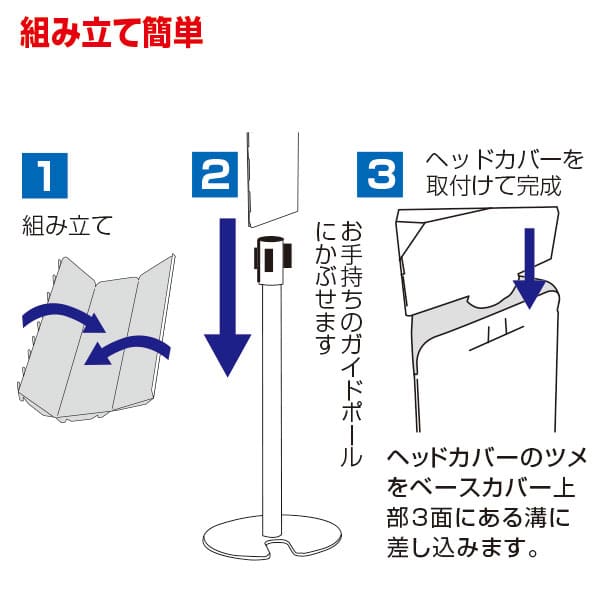 組み立て簡単

1
組み立て

2
お手持ちのガイドポールにかぶせます

3
ヘッドカバーを取付けて完成

ヘッドカバーのツメをベースカバー上部3面にある溝に差し込みます。