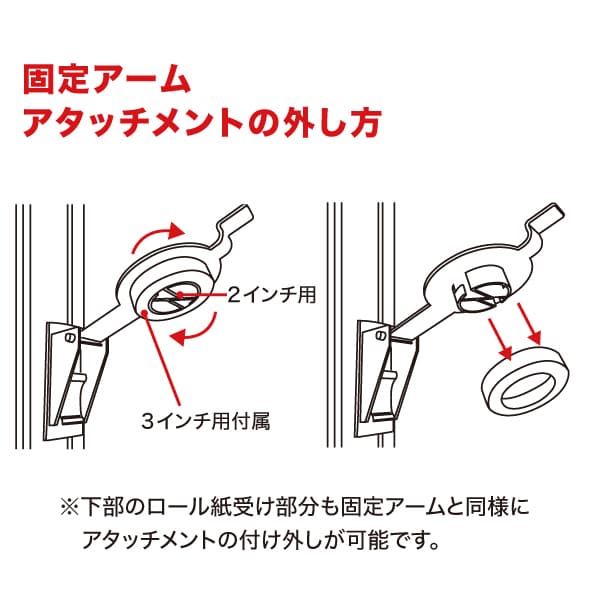 固定アーム
アタッチメントの外し方

2インチ用

3インチ用付属

※下部のロール紙受け部分も固定アームと同様にアタッチメントの付け外しが可能です。