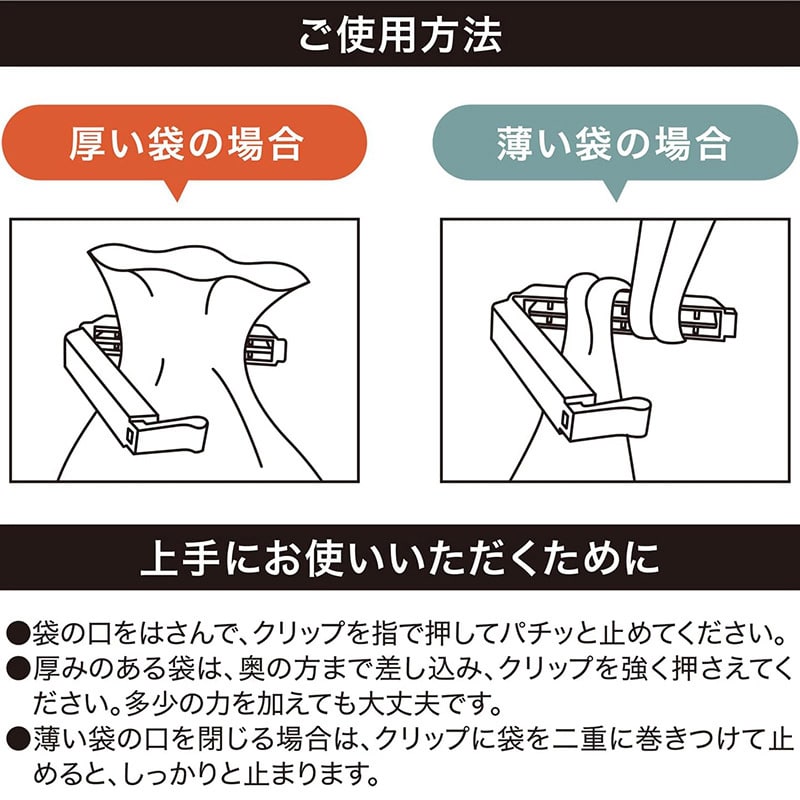 ご使用方法

厚い袋の場合

薄い袋の場合

上手にお使いいただくために

●袋の口をはさんで、クリップを指で押してパチッと止めてください。
●厚みのある袋は、奥の方まで差し込み、クリップを強く押さえてください。多少の力を加えても大丈夫です。
●薄い袋の口を閉じる場合は、クリップに袋を二重に巻きつけて止めると、しっかりと止まります。