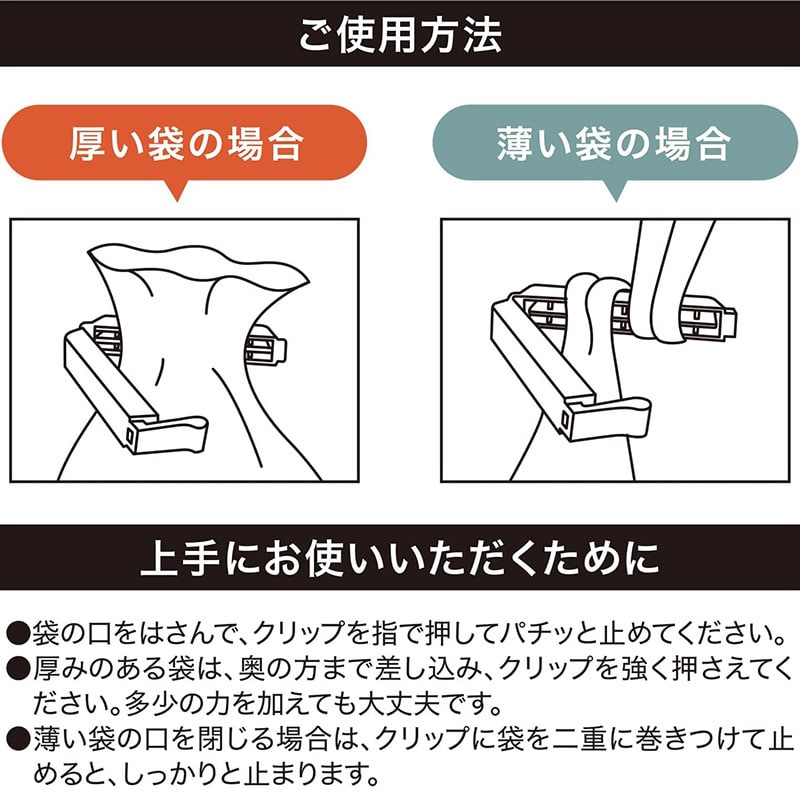 ご使用方法

厚い袋の場合

薄い袋の場合

上手にお使いいただくために

●袋の口をはさんで、クリップを指で押してパチッと止めてください。
●厚みのある袋は、奥の方まで差し込み、クリップを強く押さえてください。多少の力を加えても大丈夫です。
●薄い袋の口を閉じる場合は、クリップに袋を二重に巻きつけて止めると、しっかりと止まります。