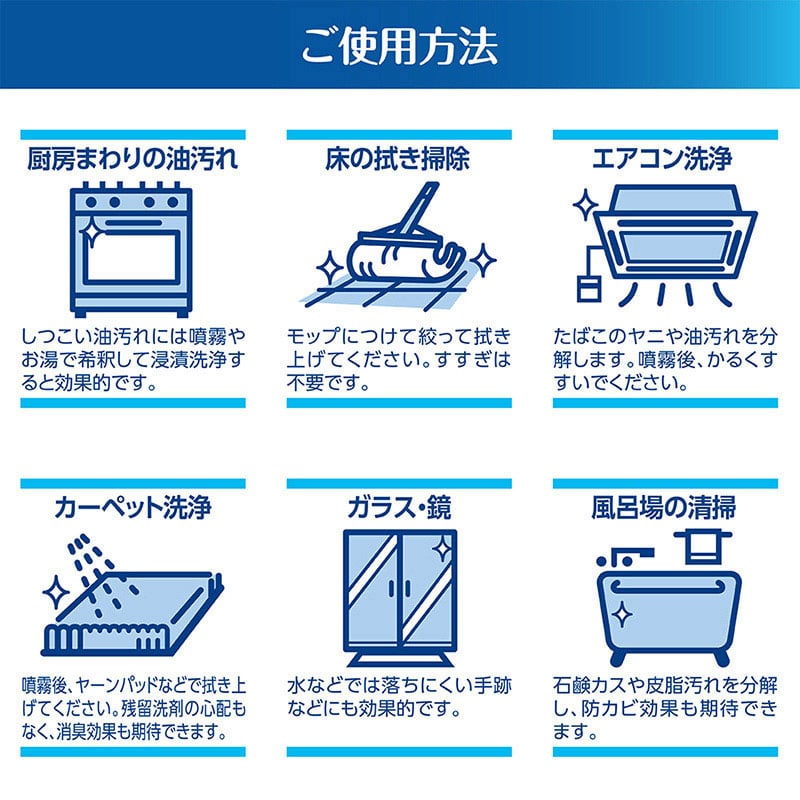 ご使用方法

厨房まわりの油汚れ

しつこい油汚れには噴霧やお湯で希釈して浸漬洗浄すると効果的です。

床の拭き掃除

モップにつけて絞って拭き上げてください。すすぎは不要です。

エアコン洗浄

たばこのヤニや油汚れを分解します。噴霧後、かるくすすいでください。

カーペット洗浄

噴霧後、ヤーンパッドなどで拭き上げてください。残留洗剤の心配もなく、消臭効果も期待できます。

ガラス・鏡

水などでは落ちにくい手跡などにも効果的です。

風呂場の清掃

石鹸カスや皮脂汚れを分解し、防カビ効果も期待できます。