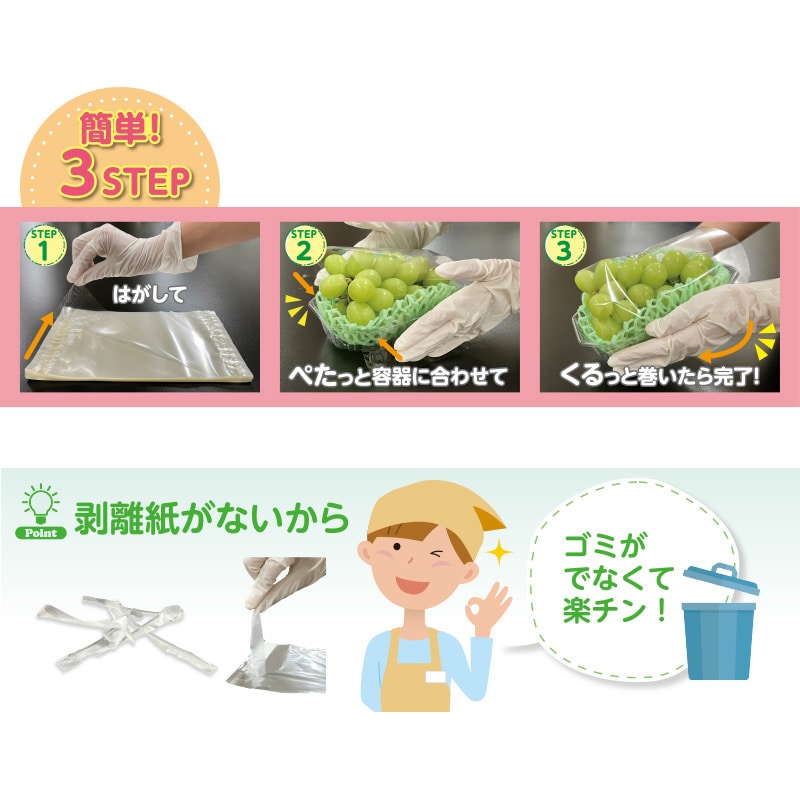 簡単!
3STEP

STEP 1
はがして

STEP 2
ぺたっと容器に合わせて

STEP 3
くるっと巻いたら完了!

Point
剥離紙がないから

ゴミが
でなくて
楽チン!