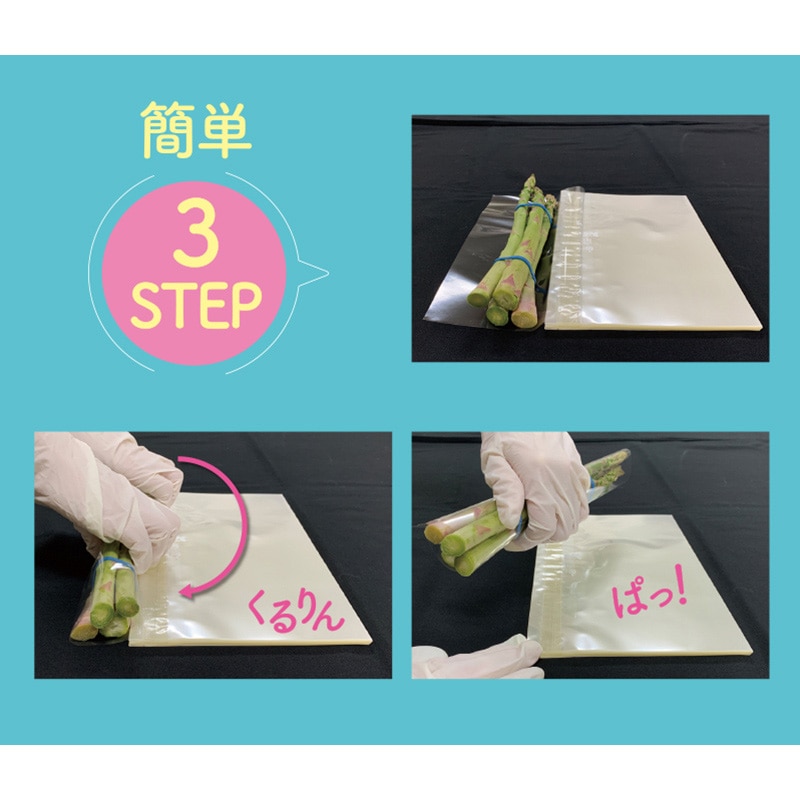 簡単
3
STEP

くるりん

ぱっ!