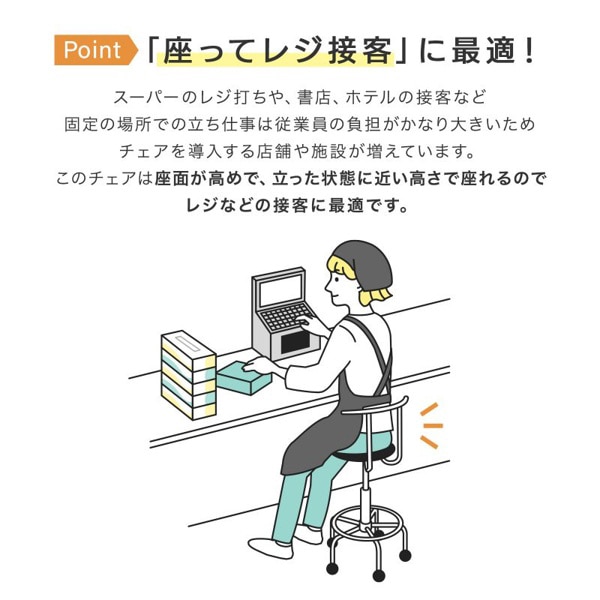 Point 「座ってレジ接客」に最適！

スーパーのレジ打ちや、書店、ホテルの接客など
固定の場所での立ち仕事は従業員の負担がかなり大きいため
チェアを導入する店舗や施設が増えています。
このチェアは座面が高めで、立った状態に近い高さで座れるので
レジなどの接客に最適です。